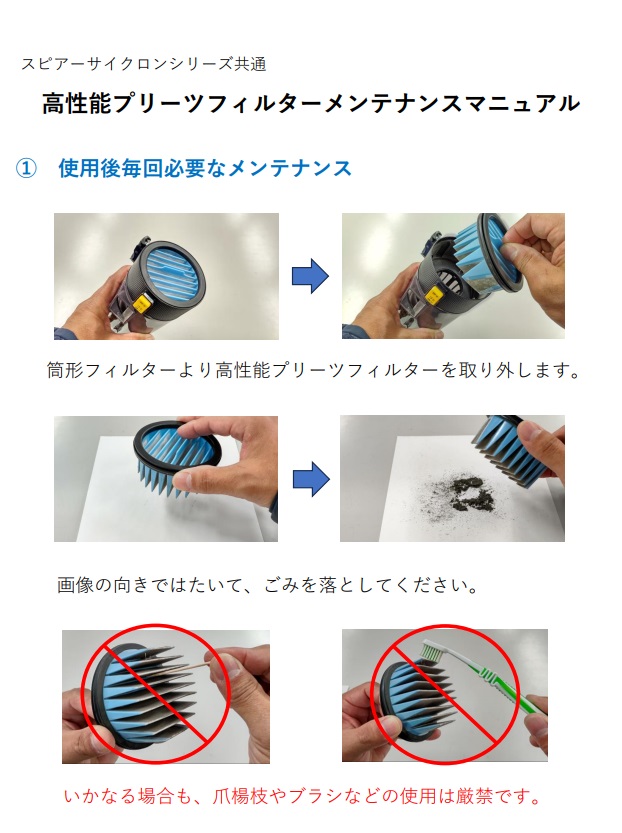 スピアーサイクロンシリーズ共通

高性能プリーツフィルターメンテナンスマニュアル

① 使用後毎回必要なメンテナンス

筒形フィルターより高性能プリーツフィルターを取り外します。

画像の向きではたいて、ごみを落としてください。

いかなる場合も、爪楊枝やブラシなどの使用は厳禁です。